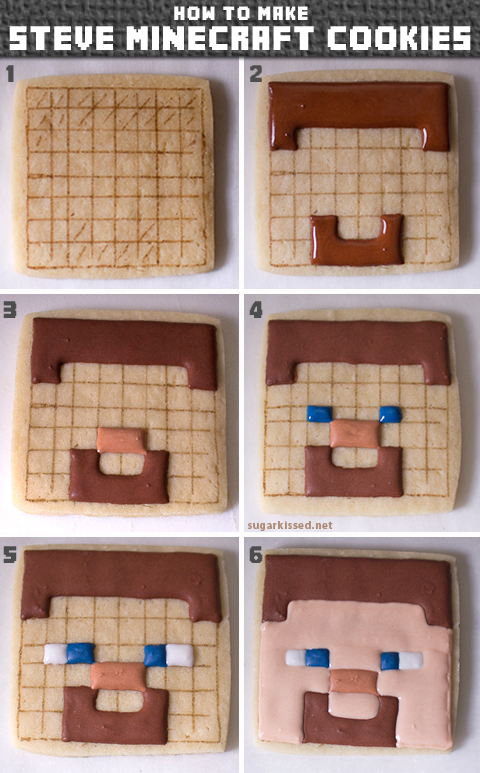 HOW TO MAKE
STEVE MINECRAFT COOKIES

1

2

3

4

sugarkissed.net

5

6